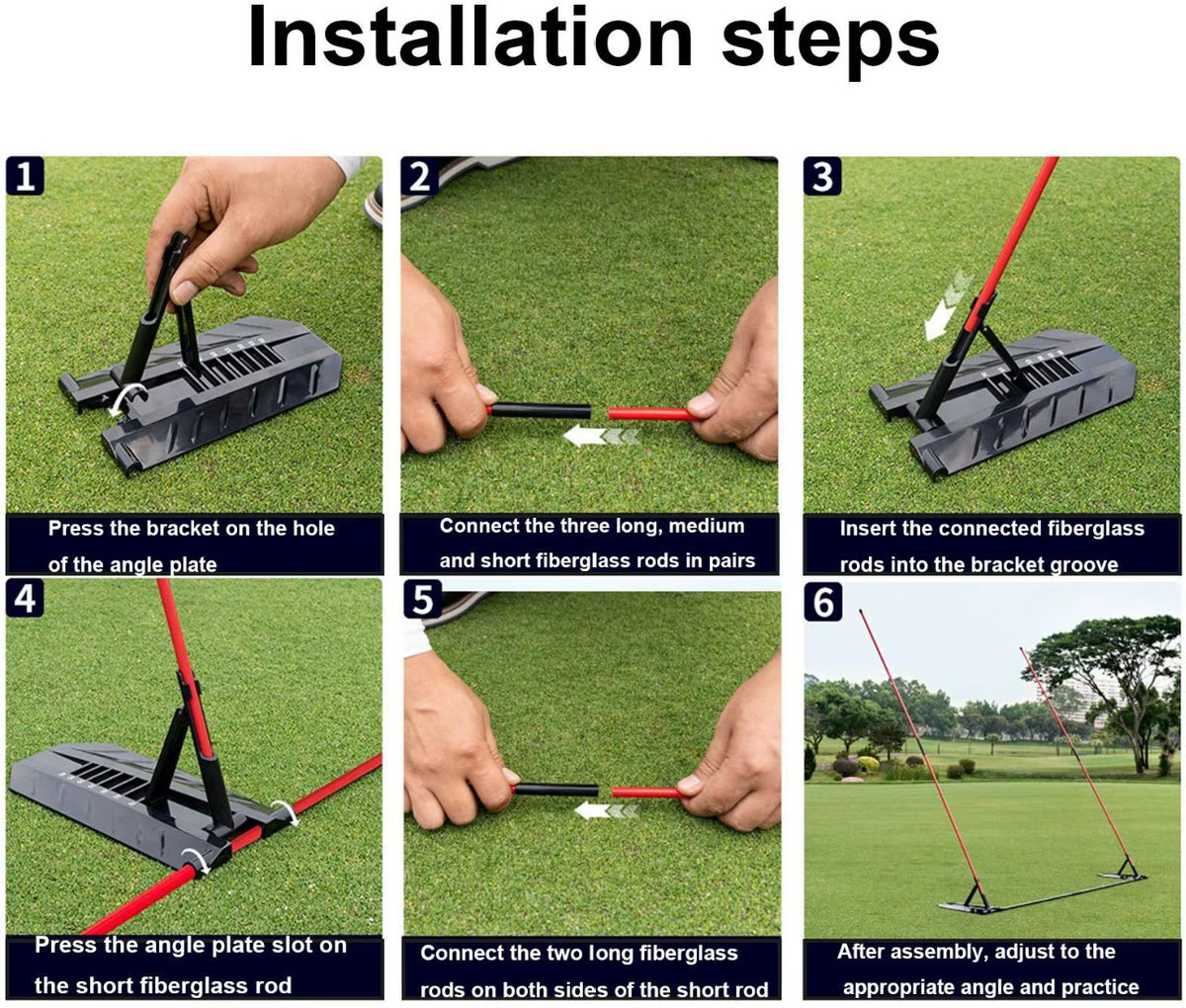 Installation steps

1

Press the bracket on the hole of the angle plate

2

Connect the three long, medium and short fiberglass rods in pairs

3

Insert the connected fiberglass rods into the bracket groove

4

Press the angle plate slot on the short fiberglass rod

5

Connect the two long fiberglass rods on both sides of the short rod

6

After assembly, adjust to the appropriate angle and practice